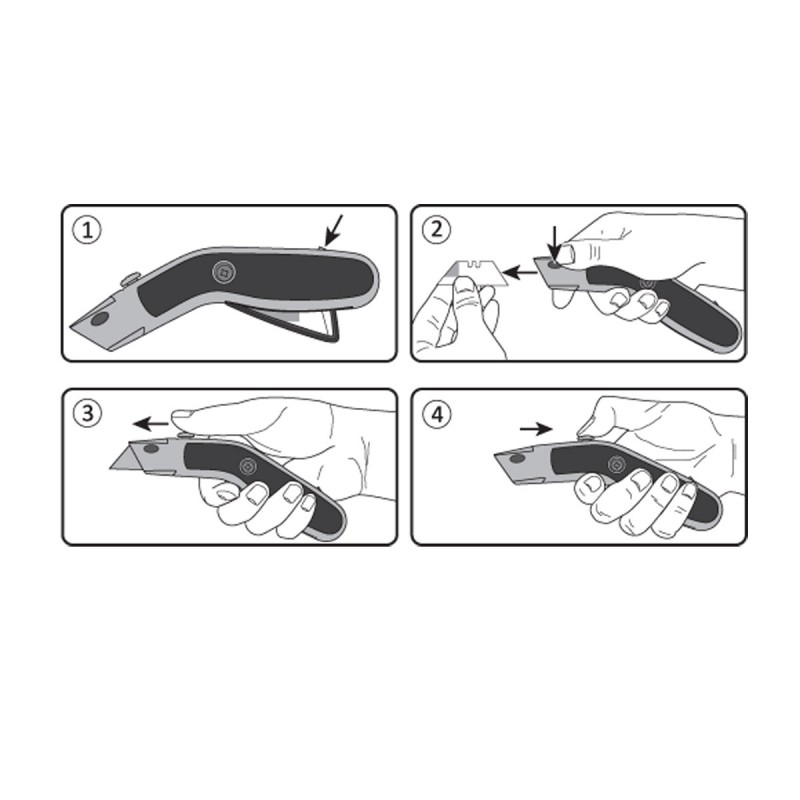 1

2

3

4