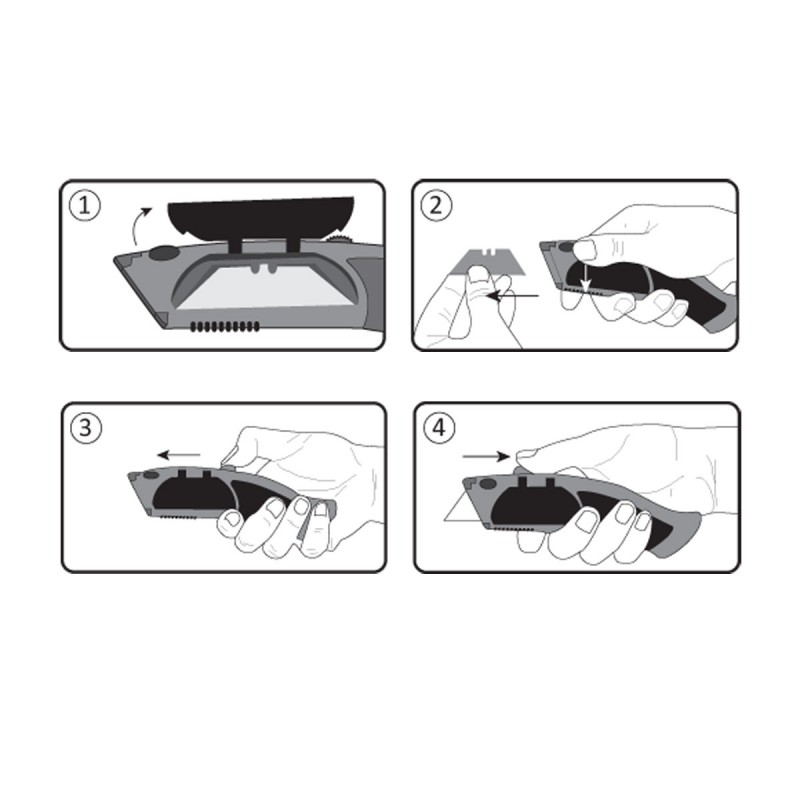 1

2

3

4